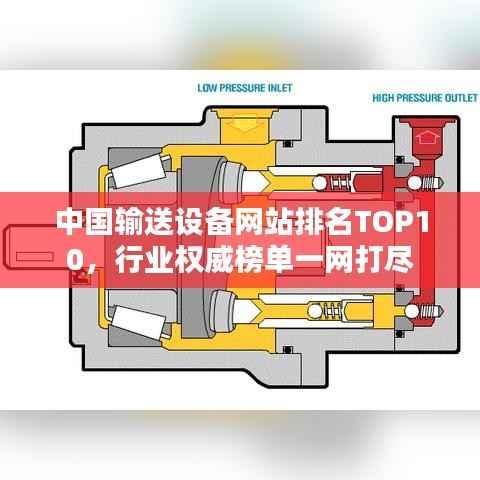 LOW PRESSURE INLET

HIGH PRESSURE OUTLET

中国输送设备网站排名TOP10，行业权威榜单一网打尽